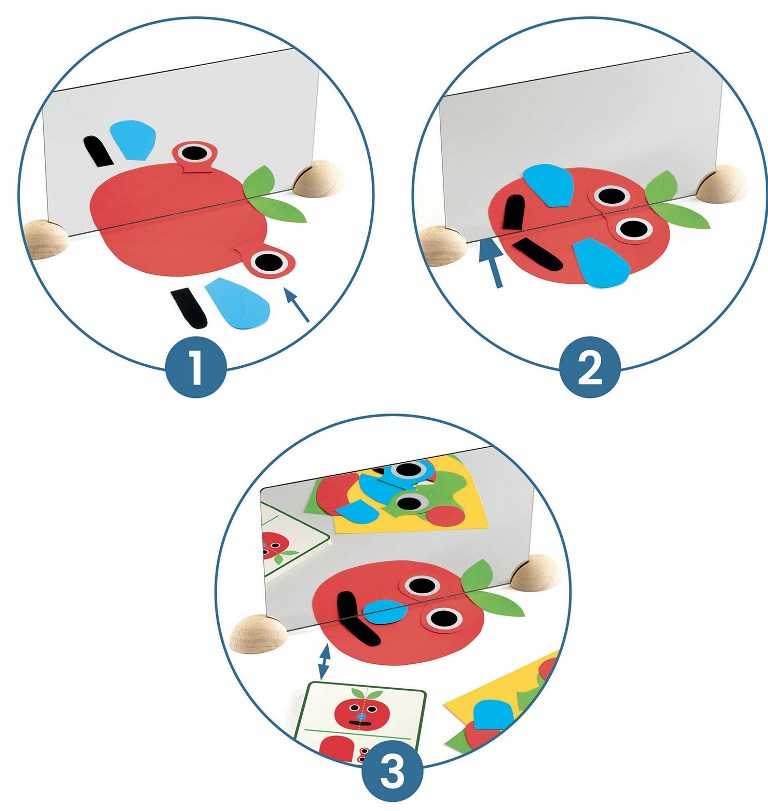 1

2

3