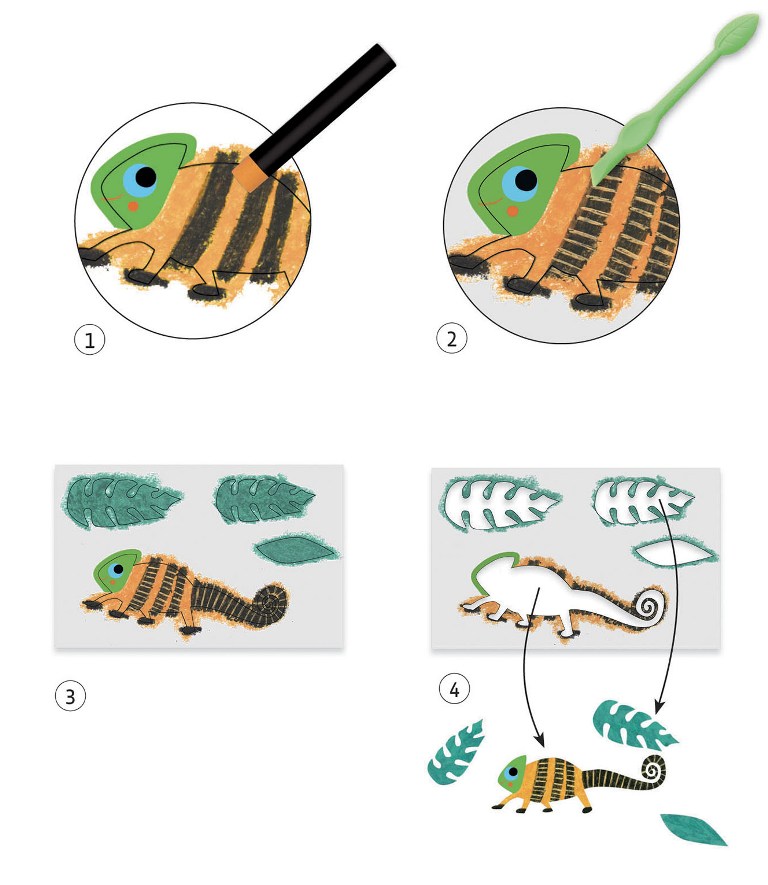 1

2

3

4