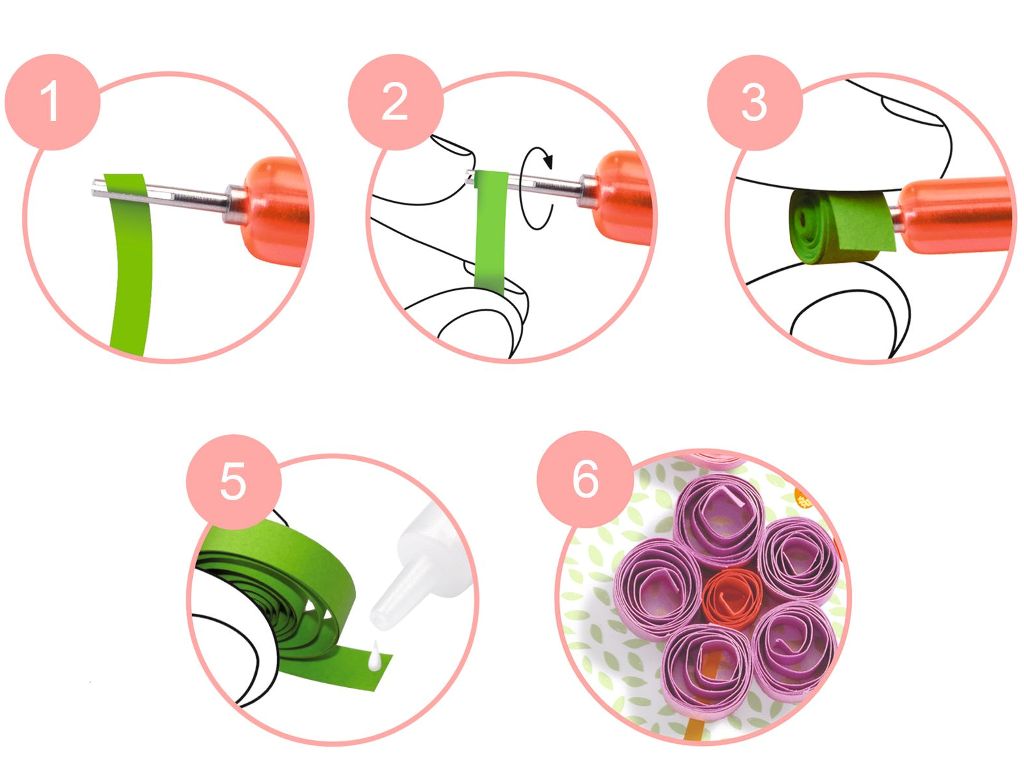 1

2

3

5

6