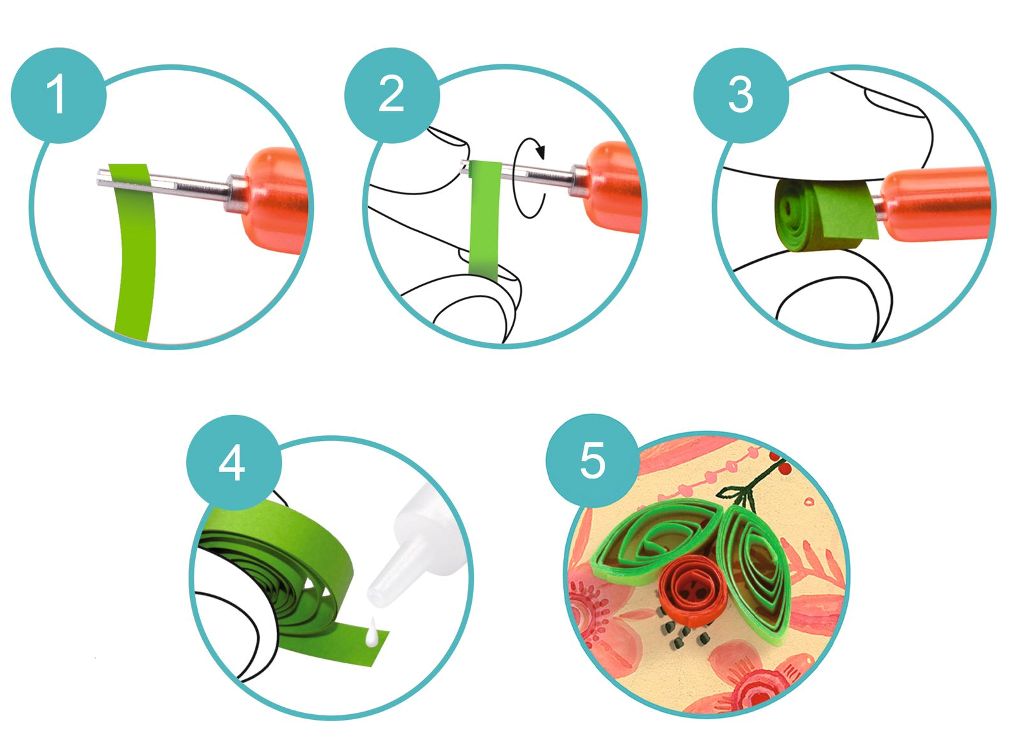 1

2

3

4

5