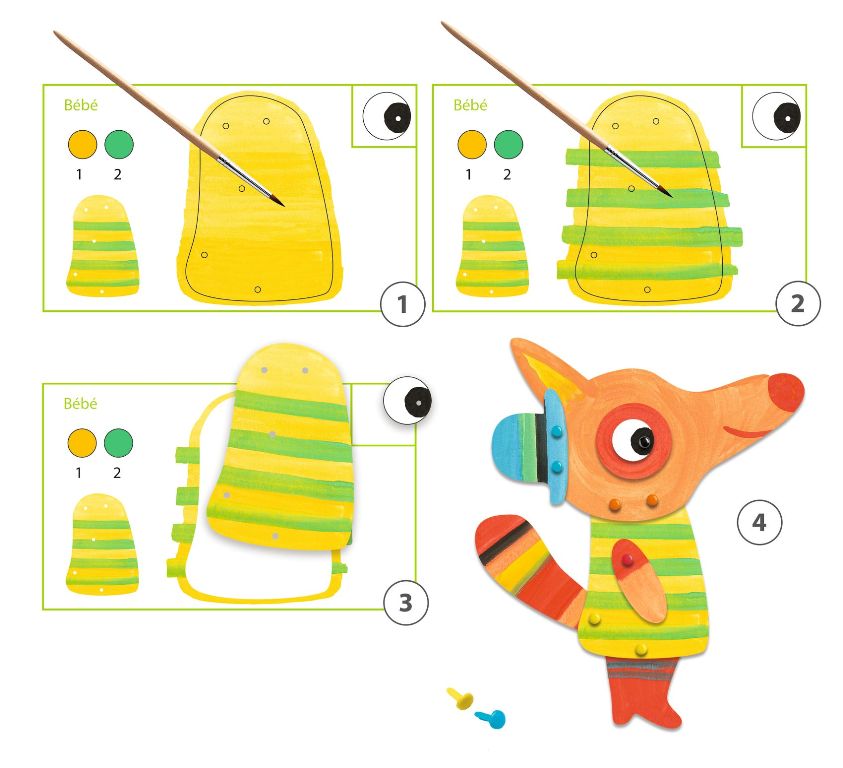 Bébé

1 2

1

Bébé

1 2

2

Bébé

1 2

3

4